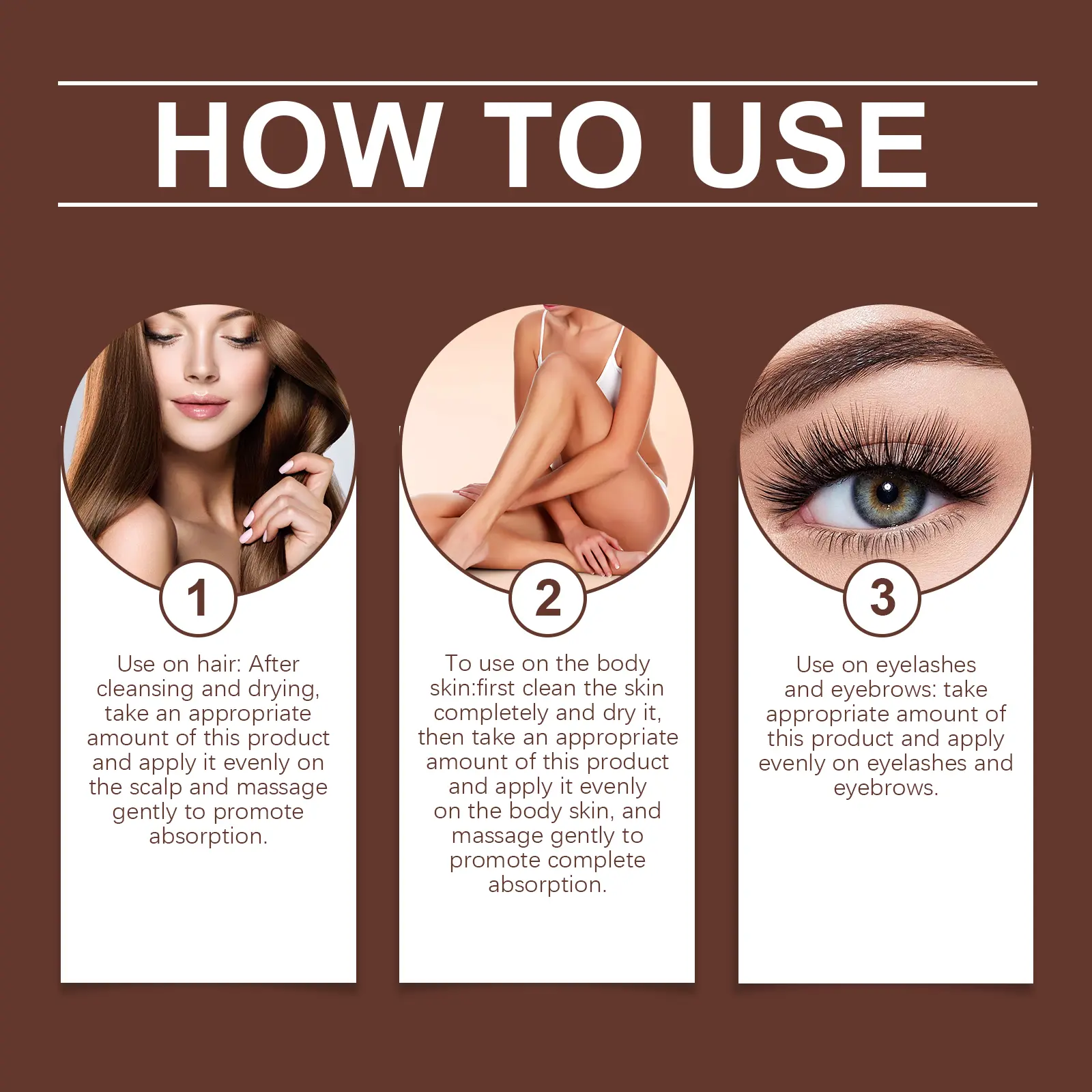 HOW TO USE

1

Use on hair: After cleansing and drying, take an appropriate amount of this product and apply it evenly on the scalp and massage gently to promote absorption.

2

To use on the body skin:first clean the skin completely and dry it, then take an appropriate amount of this product and apply it evenly on the body skin, and massage gently to promote complete absorption.

3

Use on eyelashes and eyebrows: take appropriate amount of this product and apply evenly on eyelashes and eyebrows.