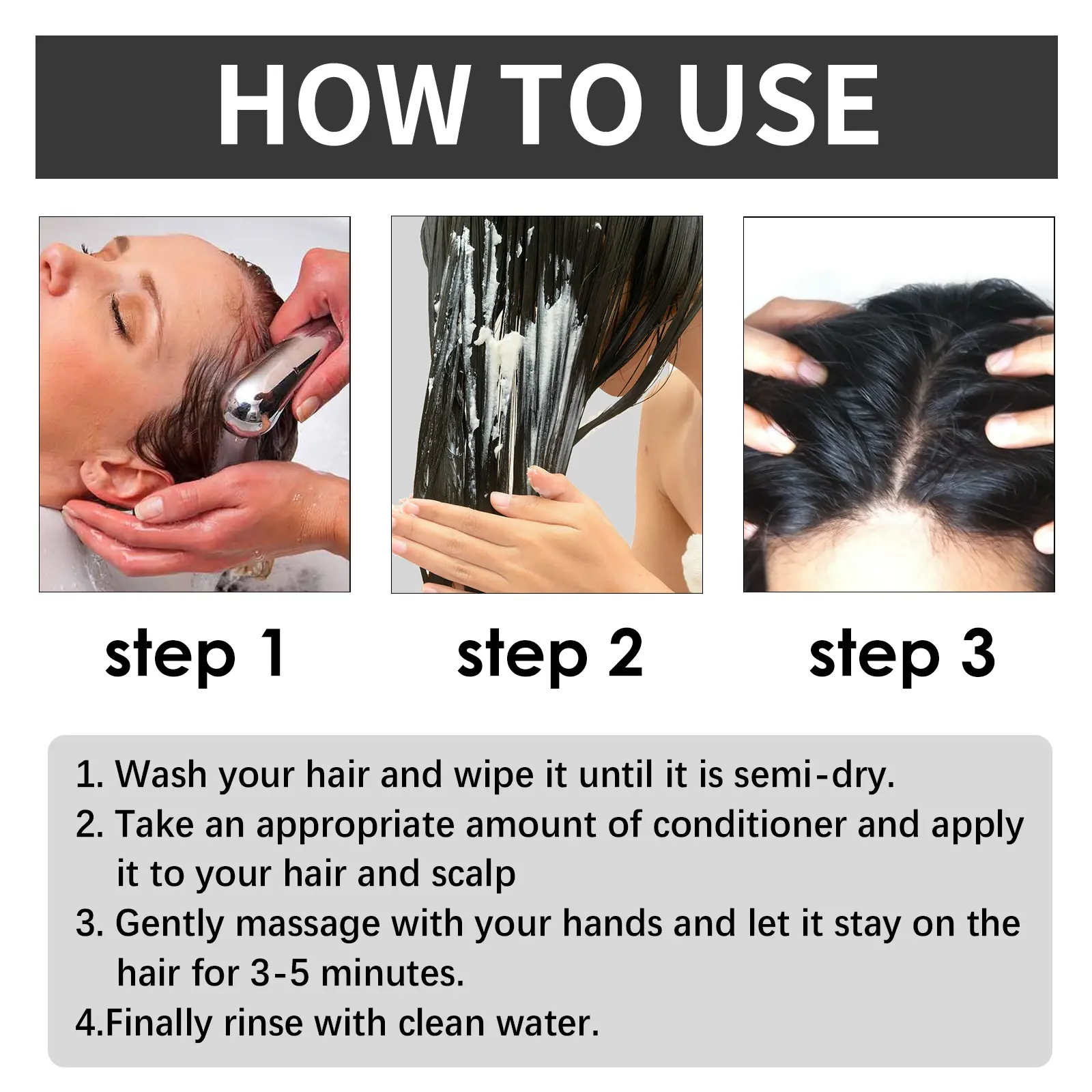 HOW TO USE

step 1

step 2

step 3

1. Wash your hair and wipe it until it is semi-dry.
2. Take an appropriate amount of conditioner and apply it to your hair and scalp
3. Gently massage with your hands and let it stay on the hair for 3-5 minutes.
4.Finally rinse with clean water.